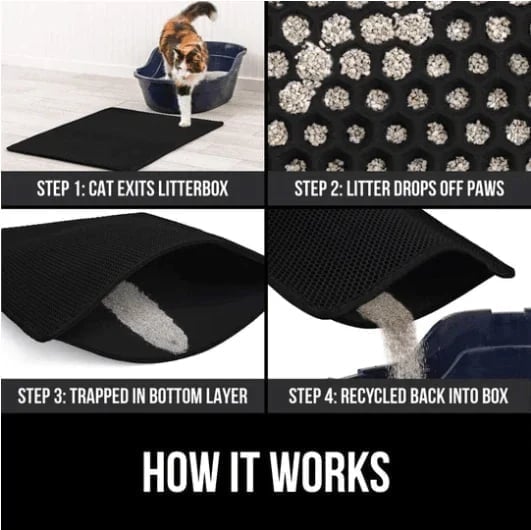 STEP 1: CAT EXITS LITTERBOX

STEP 2: LITTER DROPS OFF PAWS

STEP 3: TRAPPED IN BOTTOM LAYER

STEP 4: RECYCLED BACK INTO BOX

HOW IT WORKS